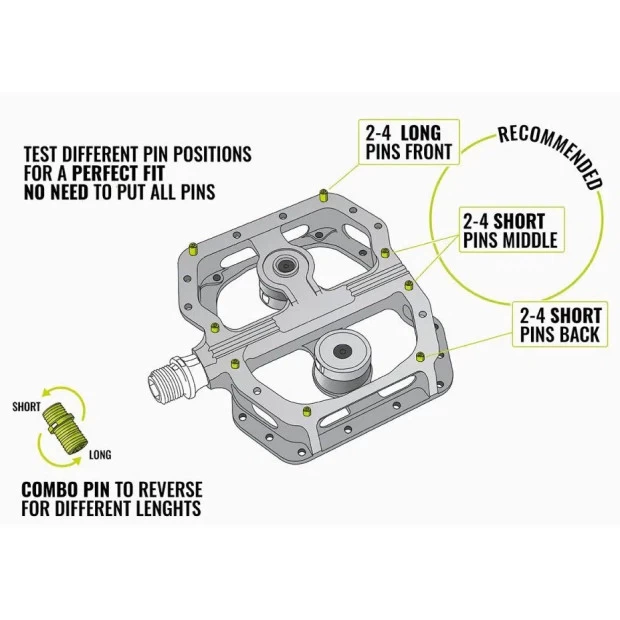 TEST DIFFERENT PIN POSITIONS
FOR A PERFECT FIT
NO NEED TO PUT ALL PINS

2-4 LONG
PINS FRONT

RECOMMENDED

2-4 SHORT
PINS MIDDLE

2-4 SHORT
PINS BACK

SHORT

LONG

COMBO PIN TO REVERSE
FOR DIFFERENT LENGHTS